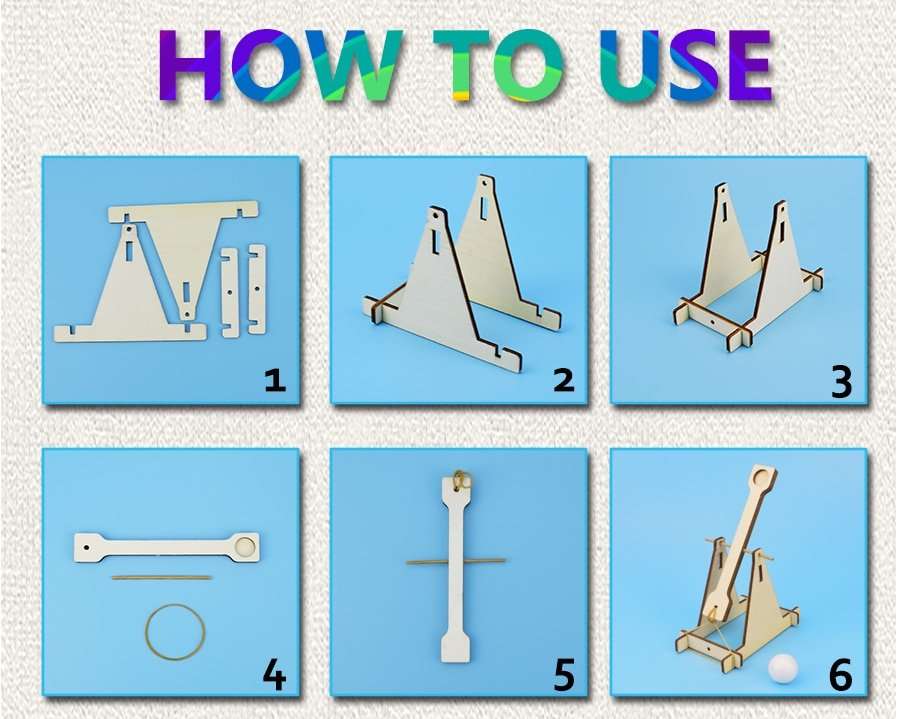 HOW TO USE

1

2

3

4

5

6