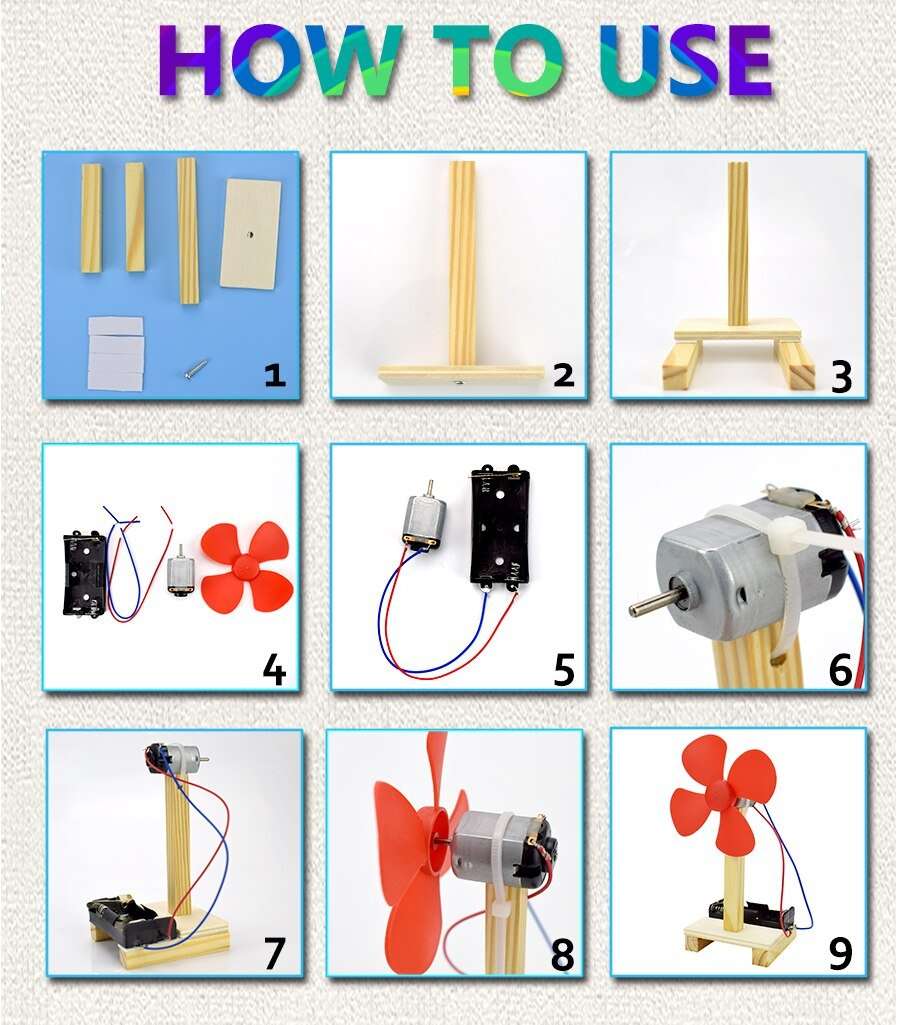 HOW TO USE

1

2

3

4

5

6

7

8

9