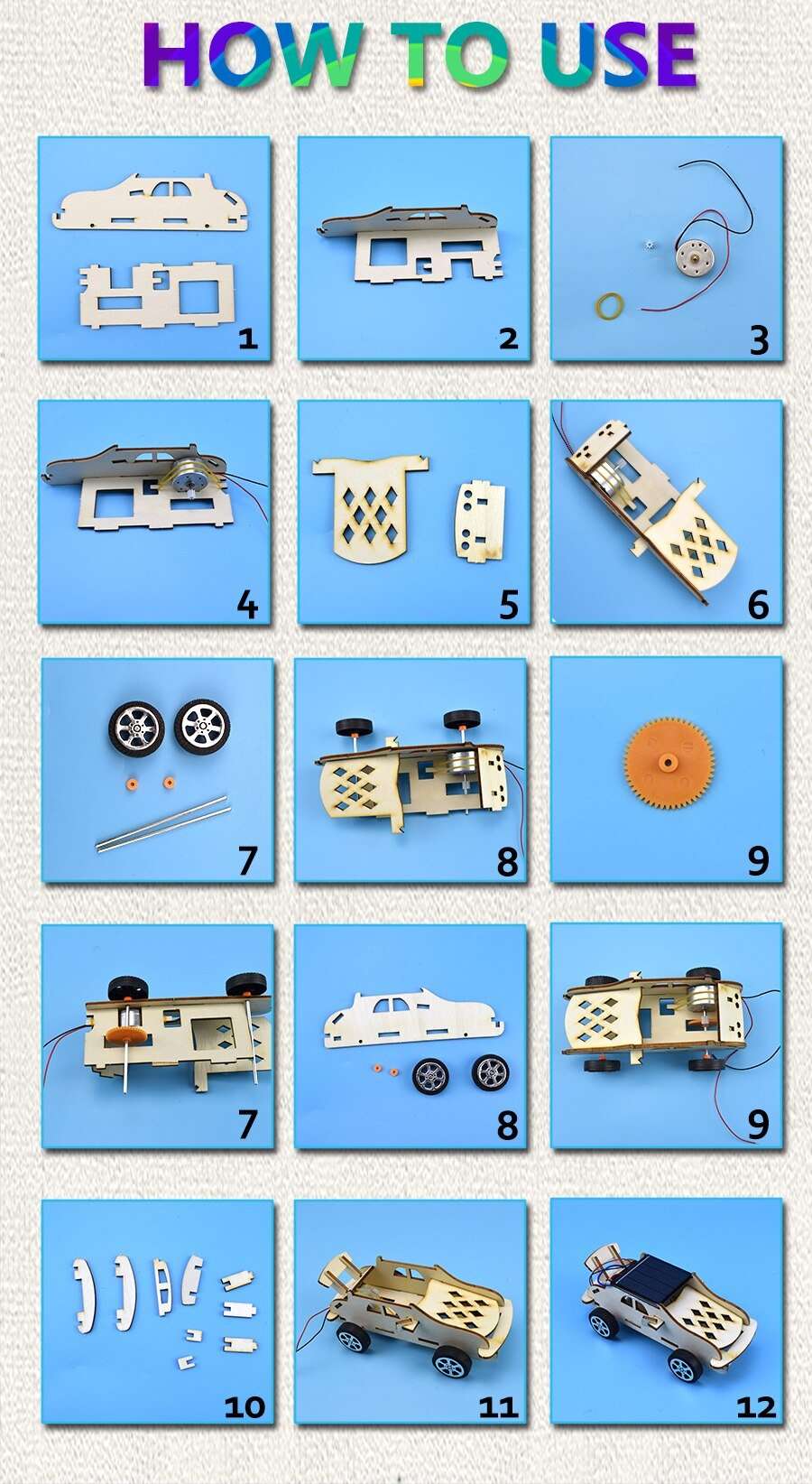 HOW TO USE

1

2

3

4

5

6

7

8

9

7

8

9

10

11

12