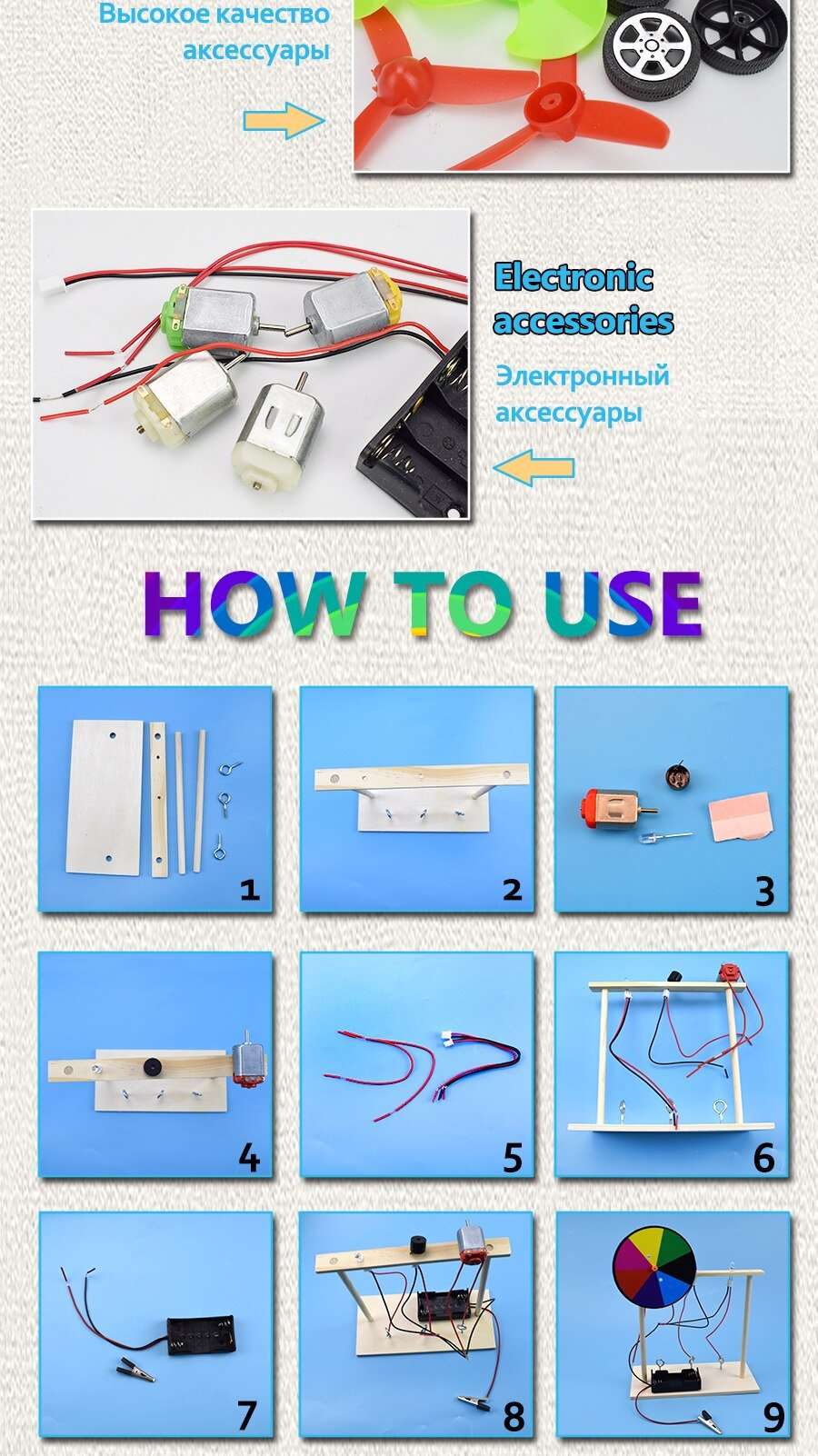 Высокое качество аксессуары

Electronic accessories

Электронный аксессуары

HOW TO USE

1

2

3

4

5

6

7

8

9