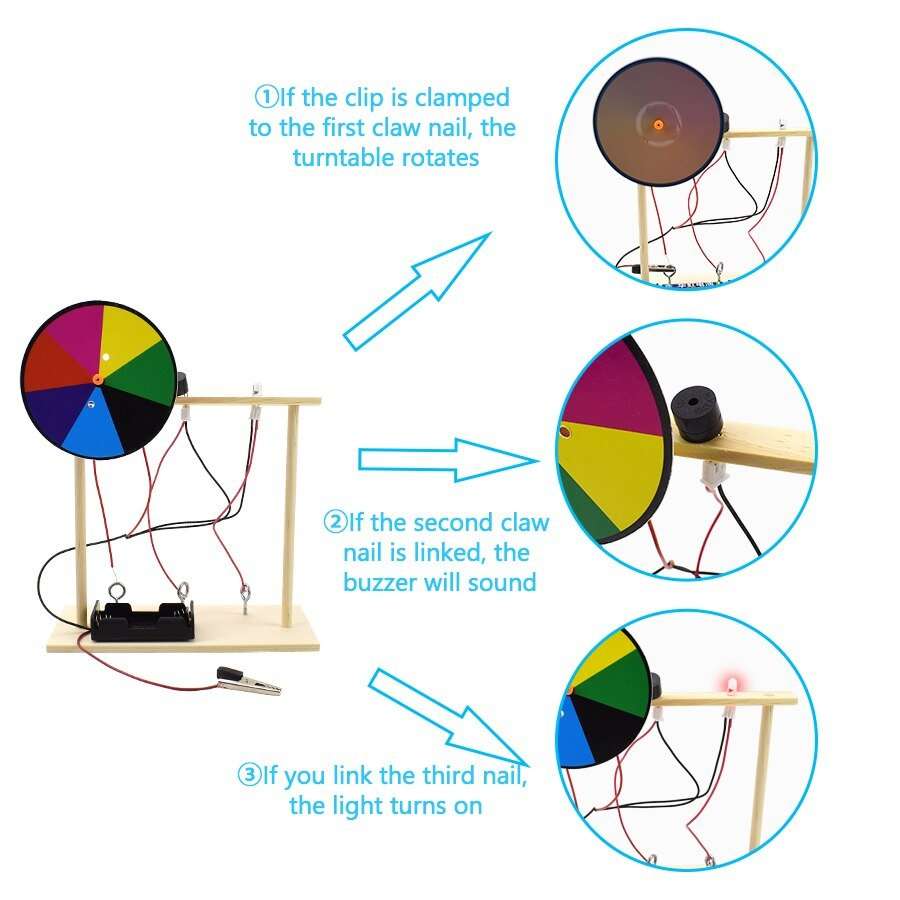 ①If the clip is clamped to the first claw nail, the turntable rotates

②If the second claw nail is linked, the buzzer will sound

③If you link the third nail, the light turns on