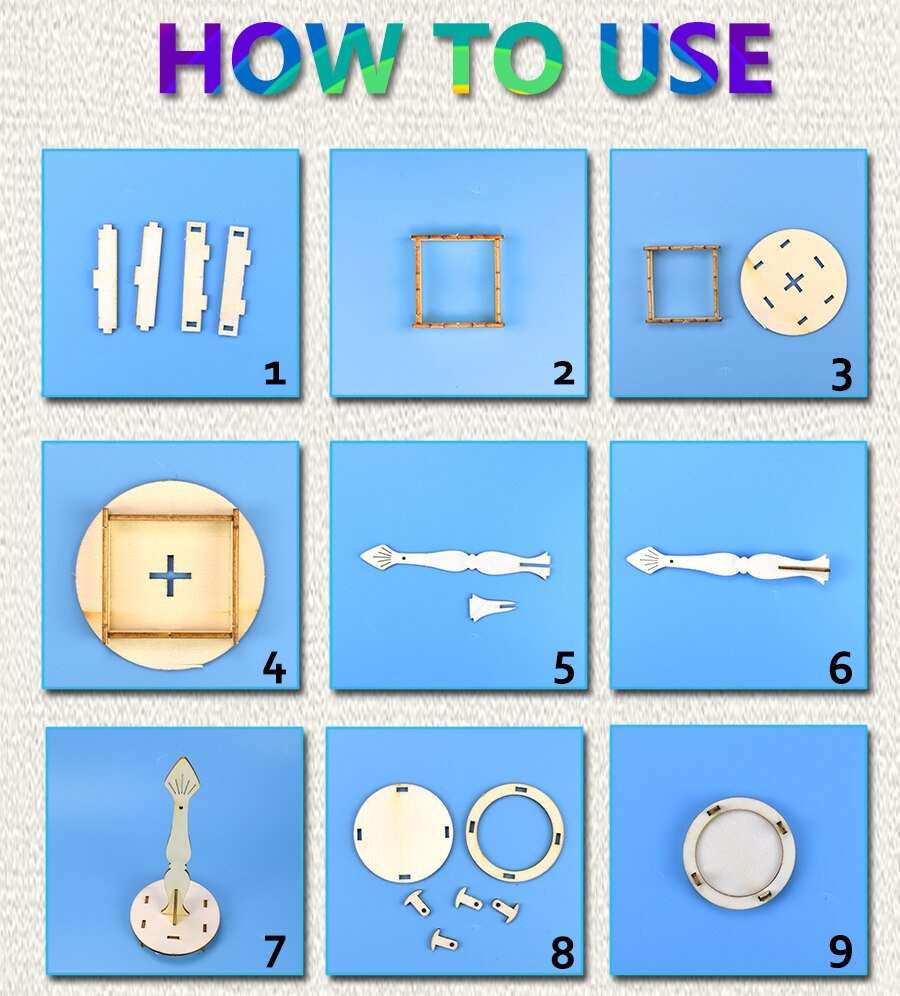 HOW TO USE

1

2

3

4

5

6

7

8

9