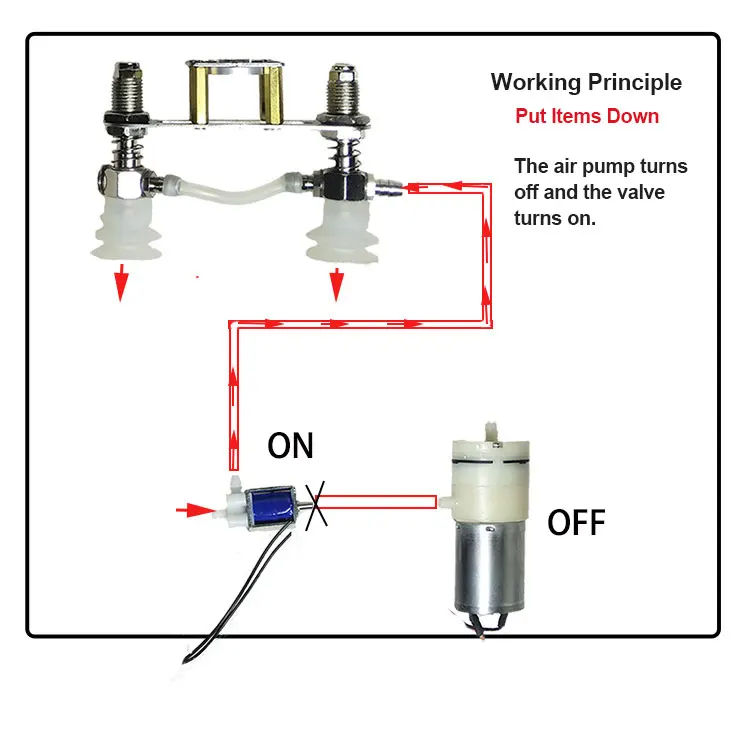 Working Principle

Put Items Down

The air pump turns off and the valve turns on.

ON

OFF